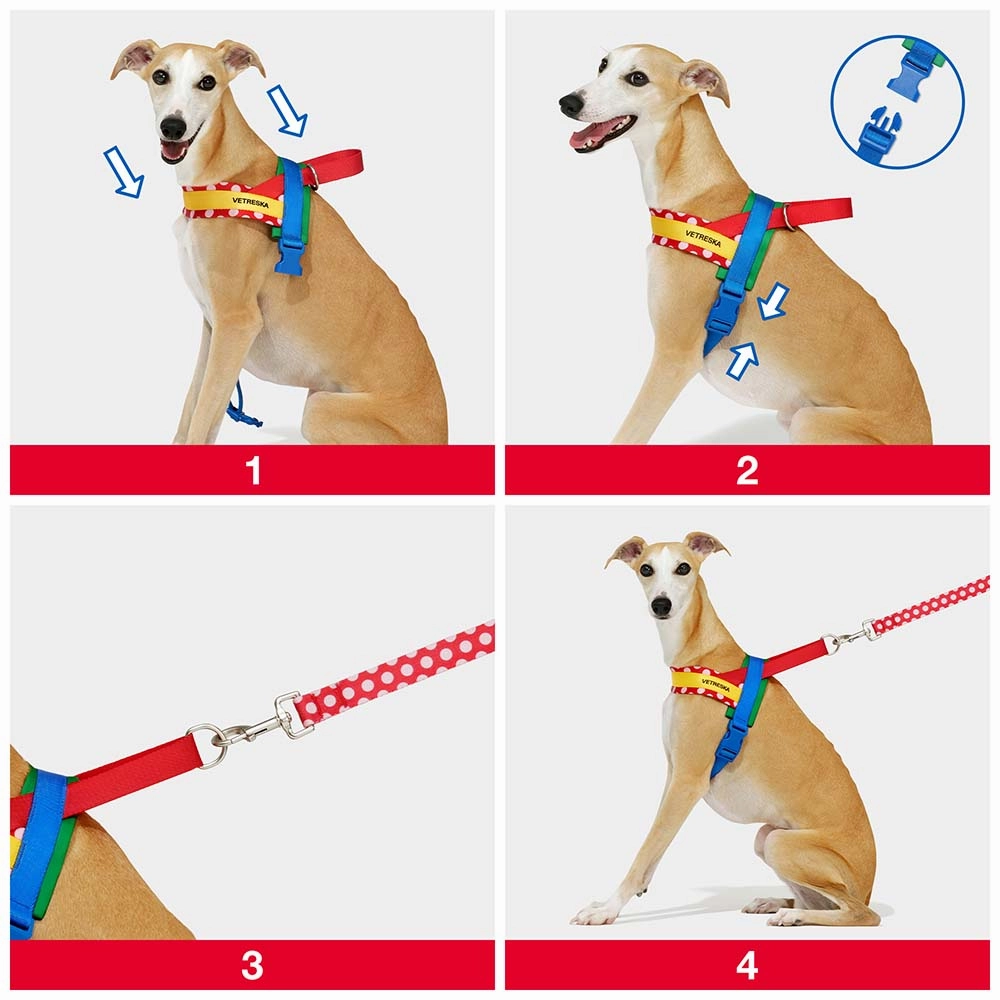 VETRESKA

1

VETRESKA

2

3

VETRESKA

4